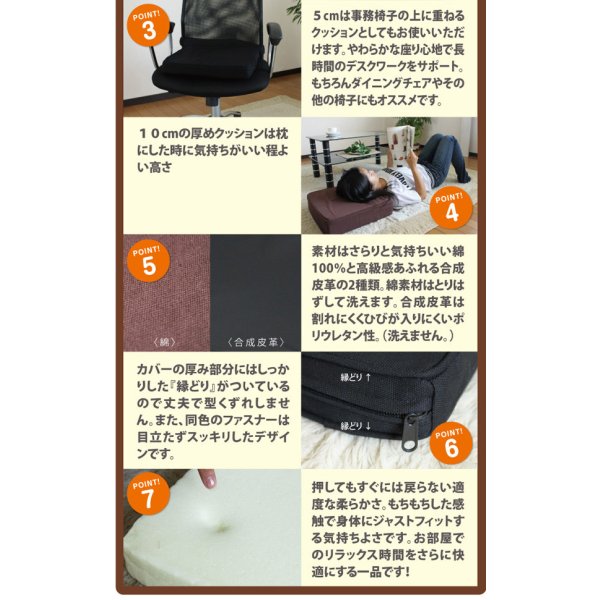 POINT!
3

5cmは事務椅子の上に重ねるクッションとしてもお使いいただけます。やわらかな座り心地で長時間のデスクワークをサポート。もちろんダイニングチェアやその他の椅子にもオススメです。

10cmの厚めクッションは枕にした時に気持ちがいい程よい高さ

POINT!
4

POINT!
5

〈綿〉

〈合成皮革〉

素材はさらりと気持ちいい綿100%と高級感あふれる合成皮革の2種類。綿素材はとりはずして洗えます。合成皮革は割れにくくひびが入りにくいポリウレタン性。(洗えません。)

カバーの厚み部分にはしっかりした『縁どり』がついているので丈夫で型くずれしません。また、同色のファスナーは目立たずスッキリしたデザインです。

縁どり↑

縁どり↓

POINT!
6

POINT!
7

押してもすぐには戻らない適度な柔らかさ。もちもちした感触で身体にジャストフィットする気持ちよさです。お部屋でのリラックス時間をさらに快適にする一品です!