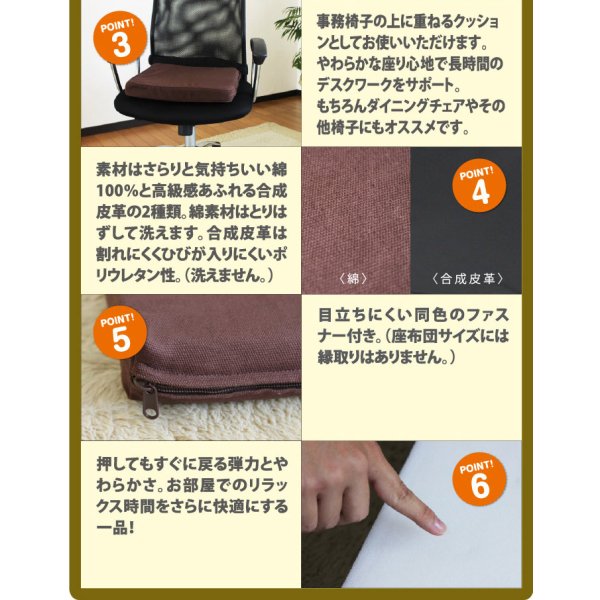 POINT!
3

事務椅子の上に重ねるクッションとしてお使いいただけます。やわらかな座り心地で長時間のデスクワークをサポート。もちろんダイニングチェアやその他椅子にもオススメです。

素材はさらりと気持ちいい綿100%と高級感あふれる合成皮革の2種類。綿素材はとりはずして洗えます。合成皮革は割れにくくひびが入りにくいポリウレタン性。（洗えません。）

POINT!
4

〈綿〉

〈合成皮革〉

POINT!
5

目立ちにくい同色のファスナー付き。（座布団サイズには縁取りはありません。）

押してもすぐに戻る弾力とやわらかさ。お部屋でのリラックス時間をさらに快適にする一品！

POINT!
6