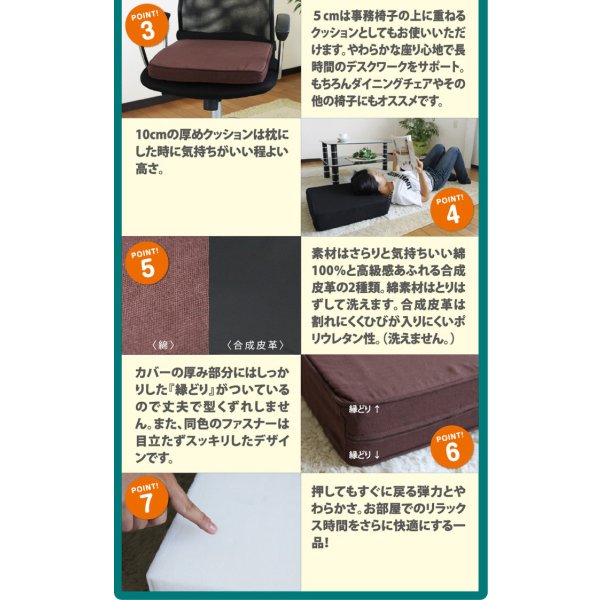 POINT! 3

５cmは事務椅子の上に重ねるクッションとしてもお使いいただけます。やわらかな座り心地で長時間のデスクワークをサポート。もちろんダイニングチェアやその他の椅子にもオススメです。

10cmの厚めクッションは枕にした時に気持ちがいい程よい高さ。

POINT! 4

POINT! 5

〈綿〉

〈合成皮革〉

素材はさらりと気持ちいい綿100%と高級感あふれる合成皮革の2種類。綿素材はとりはずして洗えます。合成皮革は割れにくくひびが入りにくいポリウレタン性。(洗えません。)

カバーの厚み部分にはしっかりした『縁どり』がついているので丈夫で型くずれしません。また、同色のファスナーは目立たずスッキリしたデザインです。

縁どり↑

縁どり↓

POINT! 6

POINT! 7

押してもすぐに戻る弾力とやわらかさ。お部屋でのリラックス時間をさらに快適にする一品!