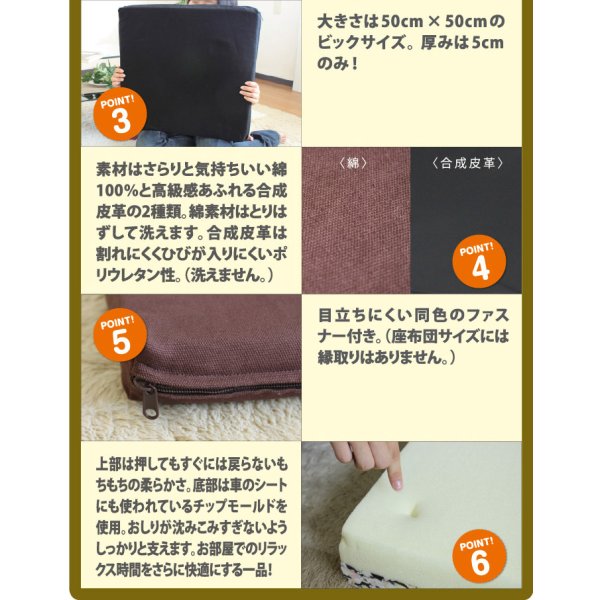 POINT!
3

大きさは50cm × 50cmのビックサイズ。厚みは5cmのみ！

素材はさらりと気持ちいい綿100%と高級感あふれる合成皮革の2種類。綿素材はとりはずして洗えます。合成皮革は割れにくくひびが入りにくいポリウレタン性。（洗えません。）

〈綿〉

〈合成皮革〉

POINT!
4

POINT!
5

目立ちにくい同色のファスナー付き。（座布団サイズには縁取りはありません。）

上部は押してもすぐには戻らないもちもちの柔らかさ。底部は車のシートにも使われているチップモールドを使用。おしりが沈みこみすぎないようしっかりと支えます。お部屋でのリラックス時間をさらに快適にする一品！

POINT!
6