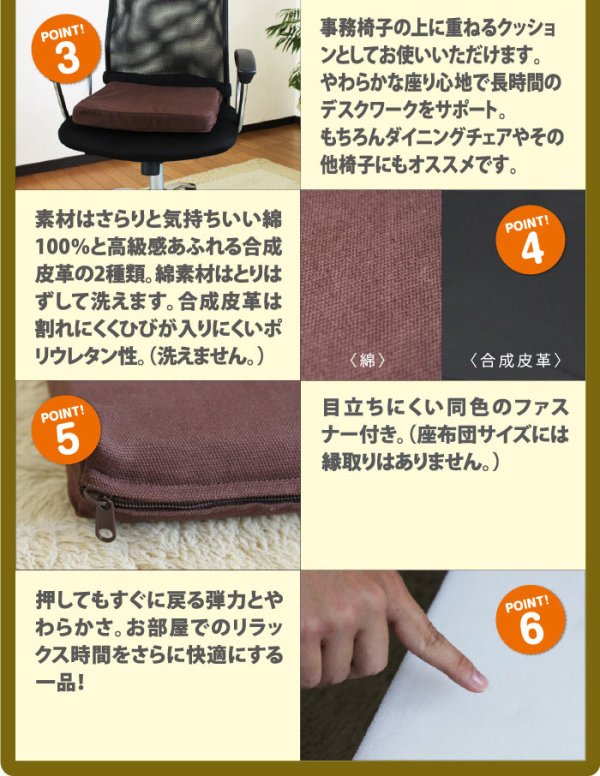 POINT! 3

事務椅子の上に重ねるクッションとしてお使いいただけます。やわらかな座り心地で長時間のデスクワークをサポート。もちろんダイニングチェアやその他椅子にもオススメです。

素材はさらりと気持ちいい綿100%と高級感あふれる合成皮革の2種類。綿素材はとりはずして洗えます。合成皮革は割れにくくひびが入りにくいポリウレタン性。(洗えません。)

POINT! 4

〈綿〉

〈合成皮革〉

POINT! 5

目立ちにくい同色のファスナー付き。(座布団サイズには縁取りはありません。)

押してもすぐに戻る弾力とやわらかさ。お部屋でのリラックス時間をさらに快適にする一品!

POINT! 6