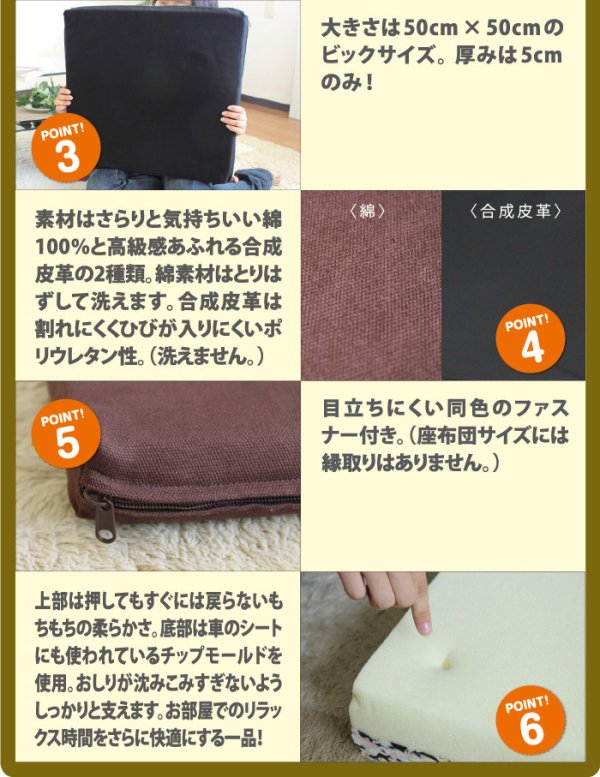 POINT! 3

大きさは50cm × 50cmのビックサイズ。厚みは5cmのみ！

素材はさらりと気持ちいい綿100%と高級感あふれる合成皮革の2種類。綿素材はとりはずして洗えます。合成皮革は割れにくくひびが入りにくいポリウレタン性。（洗えません。）

〈綿〉

〈合成皮革〉

POINT! 4

POINT! 5

目立ちにくい同色のファスナー付き。（座布団サイズには縁取りはありません。）

上部は押してもすぐには戻らないもちもちの柔らかさ。底部は車のシートにも使われているチップモールドを使用。おしりが沈みこみすぎないようしっかりと支えます。お部屋でのリラックス時間をさらに快適にする一品！

POINT! 6