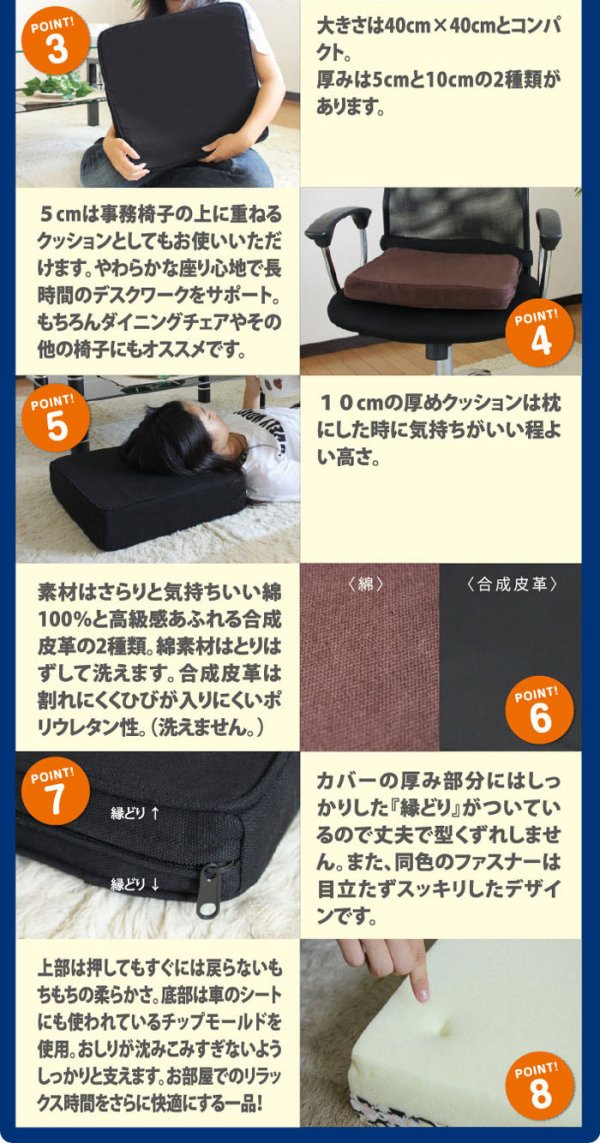 POINT! 3

大きさは40cm×40cmとコンパクト。
厚みは5cmと10cmの2種類があります。

５cmは事務椅子の上に重ねるクッションとしてもお使いいただけます。やわらかな座り心地で長時間のデスクワークをサポート。もちろんダイニングチェアやその他の椅子にもオススメです。

POINT! 4

POINT! 5

１０cmの厚めクッションは枕にした時に気持ちがいい程よい高さ。

素材はさらりと気持ちいい綿100%と高級感あふれる合成皮革の2種類。綿素材はとりはずして洗えます。合成皮革は割れにくくひびが入りにくいポリウレタン性。（洗えません。）

〈綿〉

〈合成皮革〉

POINT! 6

POINT! 7

縁どり ↑

縁どり ↓

カバーの厚み部分にはしっかりした『縁どり』がついているので丈夫で型くずれしません。また、同色のファスナーは目立たずスッキリしたデザインです。

上部は押してもすぐには戻らないもちもちの柔らかさ。底部は車のシートにも使われているチップモールドを使用。おしりが沈みこみすぎないようしっかりと支えます。お部屋でのリラックス時間をさらに快適にする一品！

POINT! 8